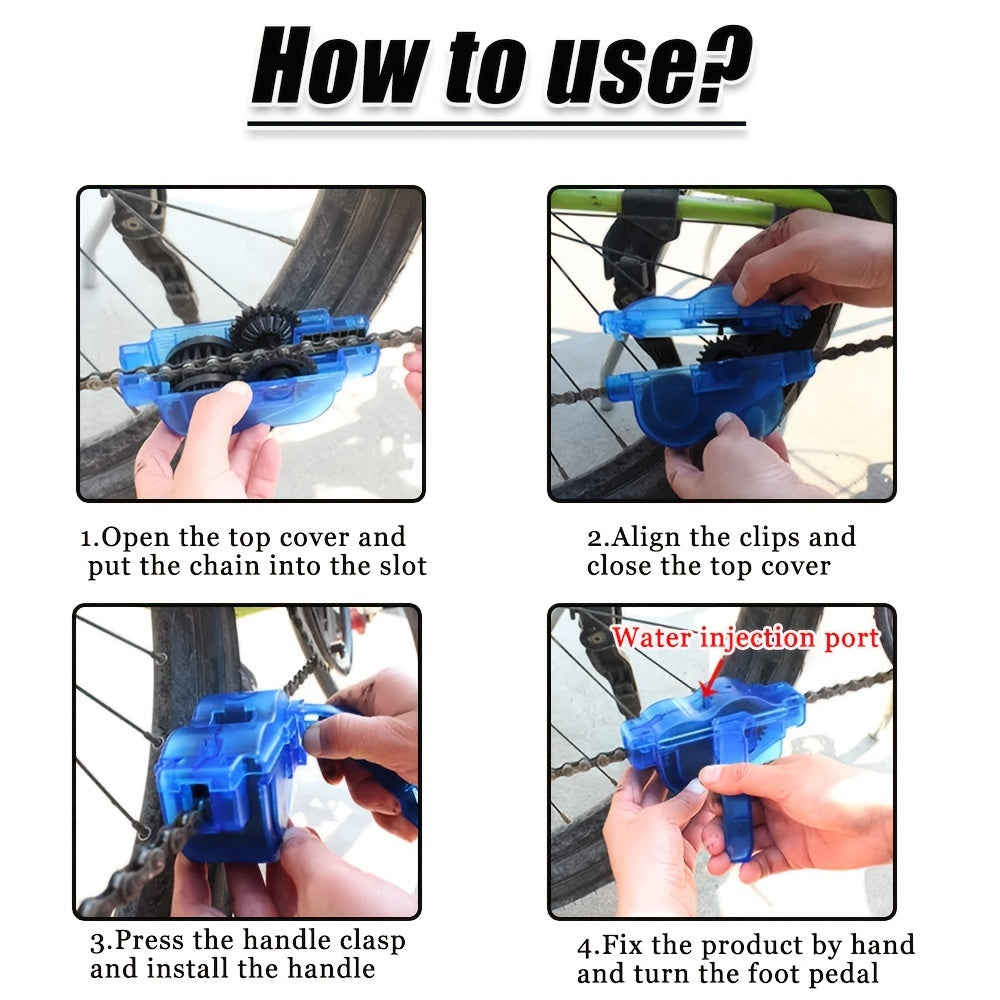 How to use?

1.Open the top cover and put the chain into the slot

2.Align the clips and close the top cover

3.Press the handle clasp and install the handle

Water injection port

4.Fix the product by hand and turn the foot pedal