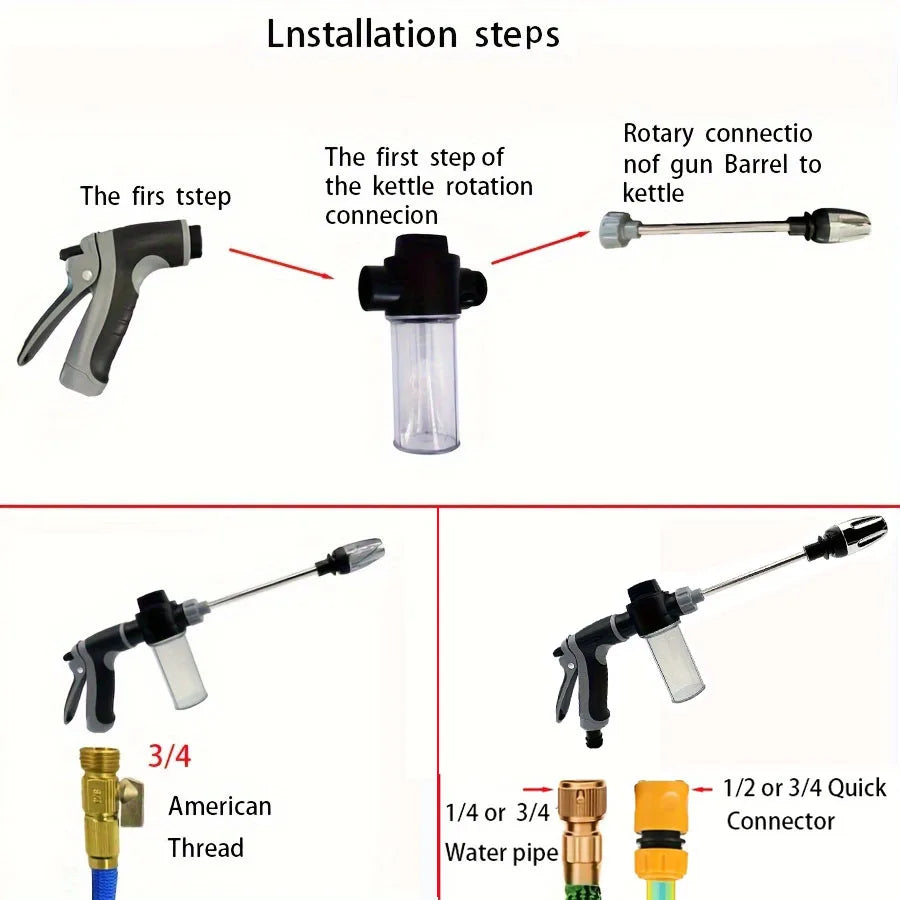 Lnstallation steps

The firs tstep

The first step of the kettle rotation connecion

Rotary connectio nof gun Barrel to kettle

3/4

American Thread

1/4 or 3/4 Water pipe

1/2 or 3/4 Quick Connector