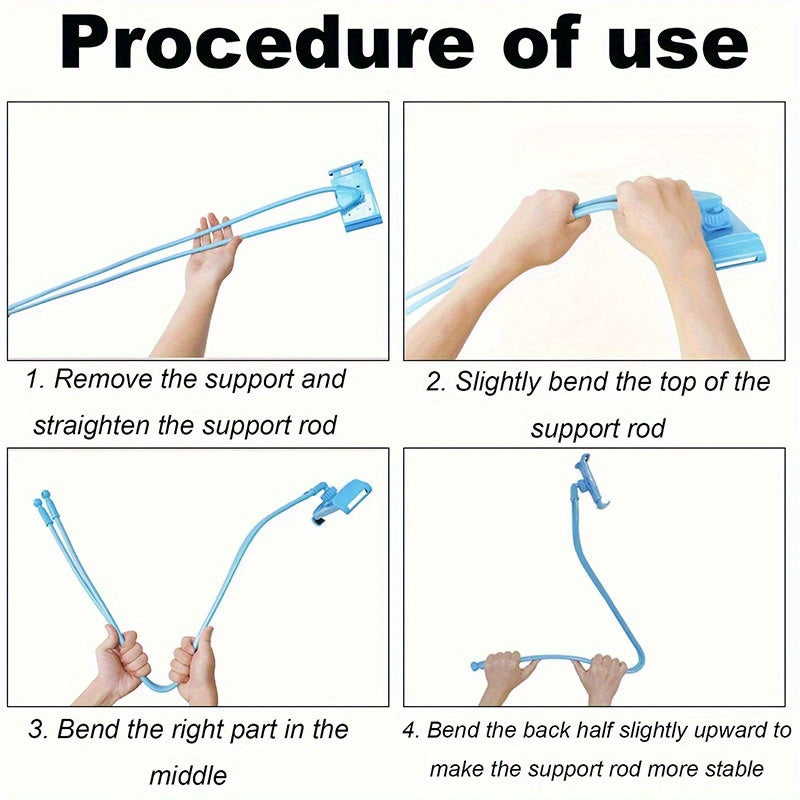 Procedure of use

1. Remove the support and straighten the support rod

2. Slightly bend the top of the support rod

3. Bend the right part in the middle

4. Bend the back half slightly upward to make the support rod more stable